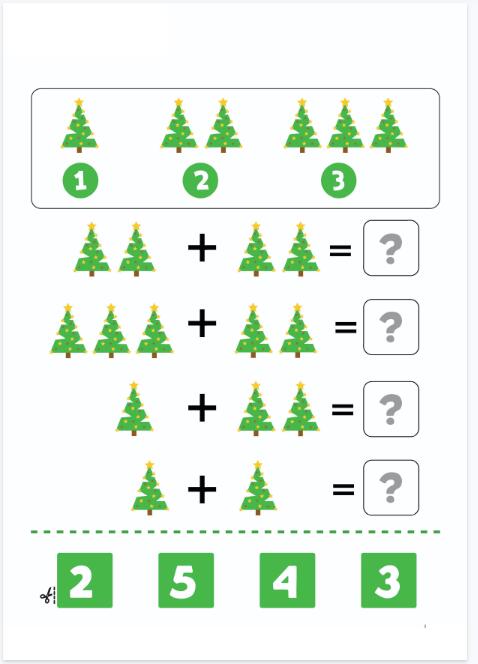 1 2 3

+ = ?

+ = ?

+ = ?

+ = ?

2 5 4 3